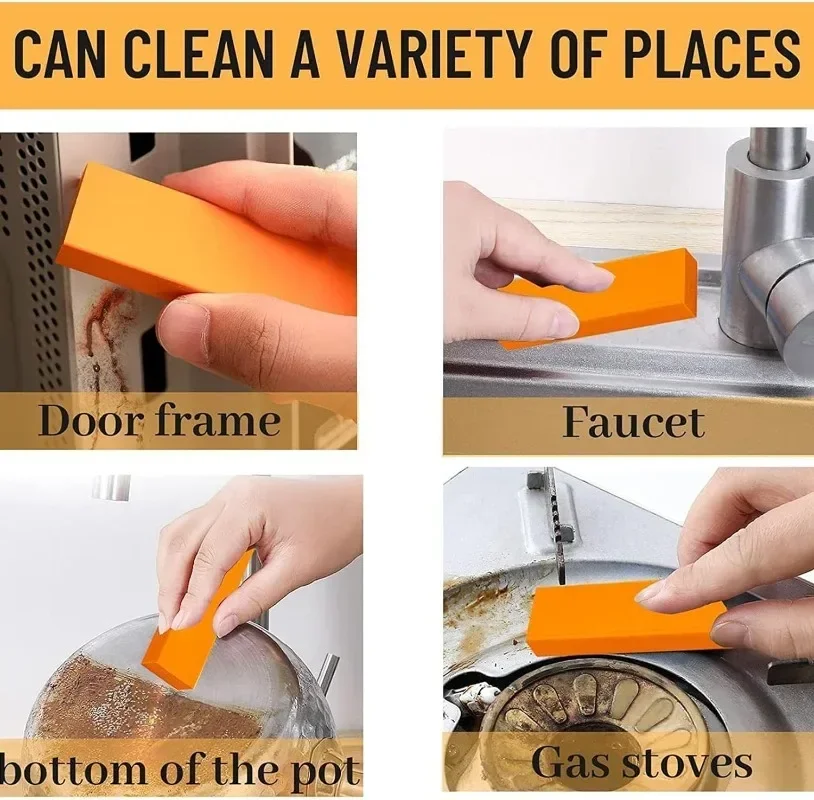 CAN CLEAN A VARIETY OF PLACES

Door frame

Faucet

bottom of the pot

Gas stoves