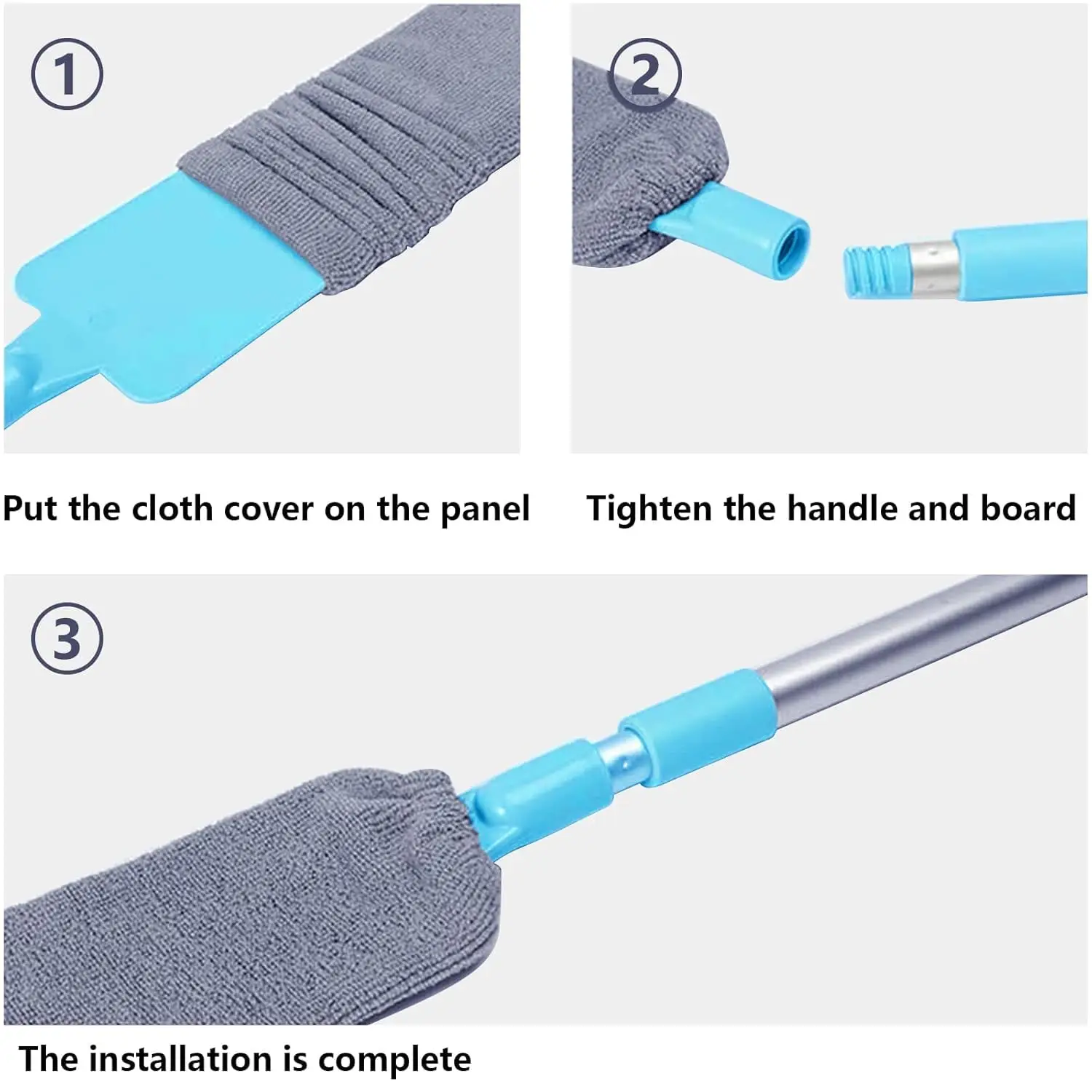 ①

Put the cloth cover on the panel

②

Tighten the handle and board

③

The installation is complete