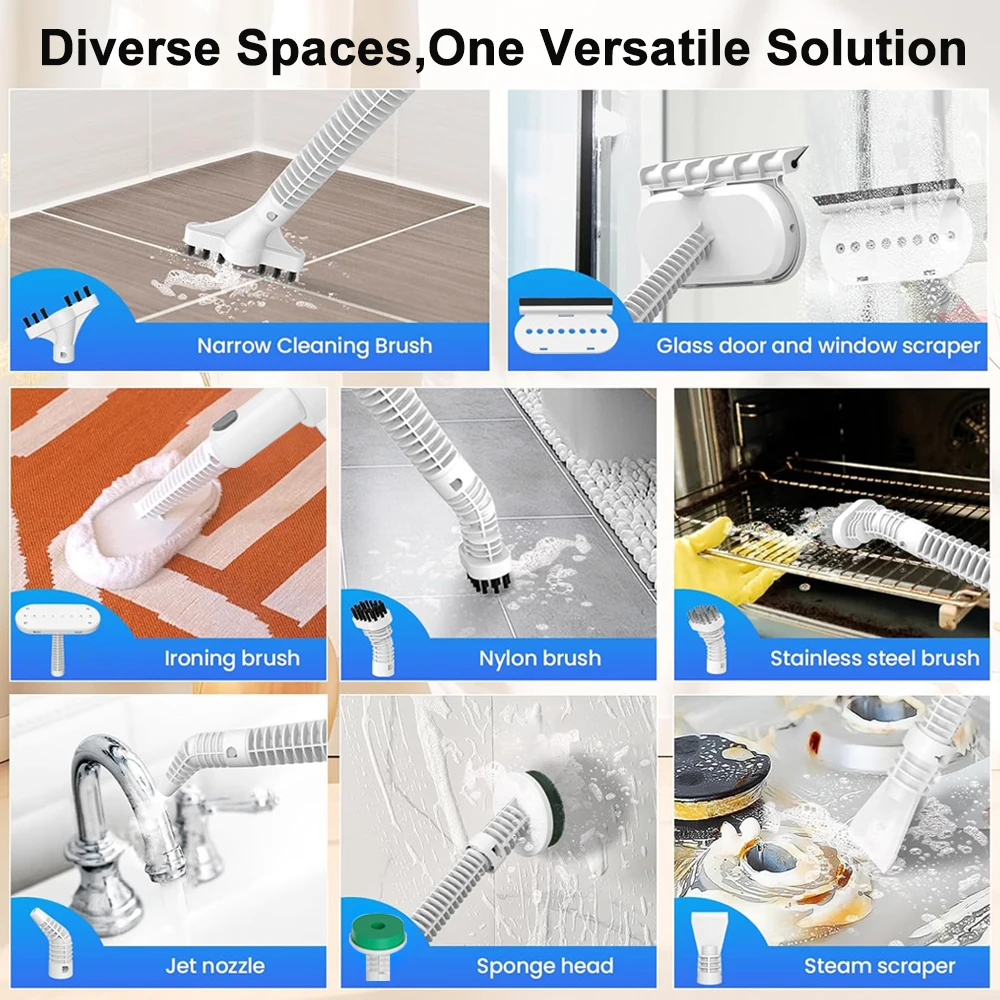 Diverse Spaces,One Versatile Solution

Narrow Cleaning Brush

Glass door and window scraper

Ironing brush

Nylon brush

Stainless steel brush

Jet nozzle

Sponge head

Steam scraper